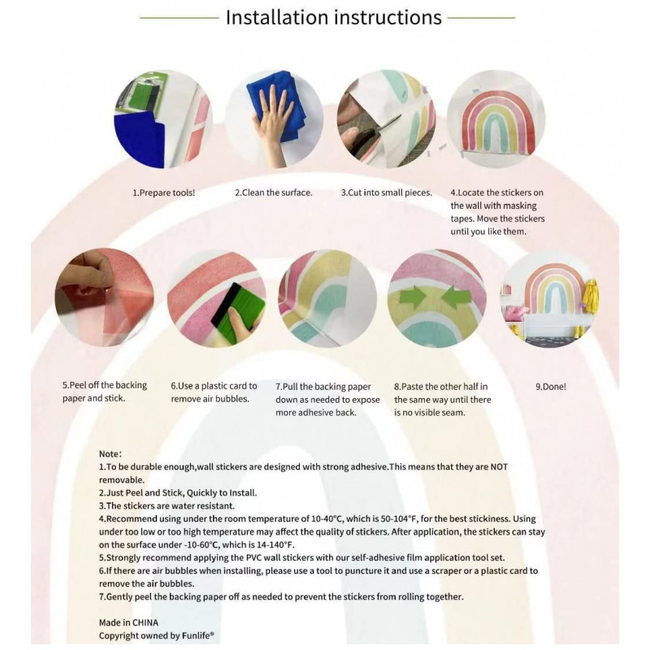 Installation instructions

1.Prepare tools!

2.Clean the surface.

3.Cut into small pieces.

4.Locate the stickers on the wall with masking tapes. Move the stickers until you like them.

5.Peel off the backing paper and stick.

6.Use a plastic card to remove air bubbles.

7.Pull the backing paper down as needed to expose more adhesive back.

8.Paste the other half in the same way until there is no visible seam.

9.Done!

Note:
1.To be durable enough,wall stickers are designed with strong adhesive.This means that they are NOT removable.
2.Just Peel and Stick, Quickly to Install.
3.The stickers are water resistant.
4.Recommend using under the room temperature of 10-40°C, which is 50-104°F, for the best stickiness. Using under too low or too high temperature may affect the quality of stickers. After application, the stickers can stay on the surface under -10-60°C, which is 14-140°F.
5.Strongly recommend applying the PVC wall stickers with our self-adhesive film application tool set.
6.If there are air bubbles when installing, please use a tool to puncture it and use a scraper or a plastic card to remove the air bubbles.
7.Gently peel the backing paper off as needed to prevent the stickers from rolling together.

Made in CHINA
Copyright owned by Funlife®