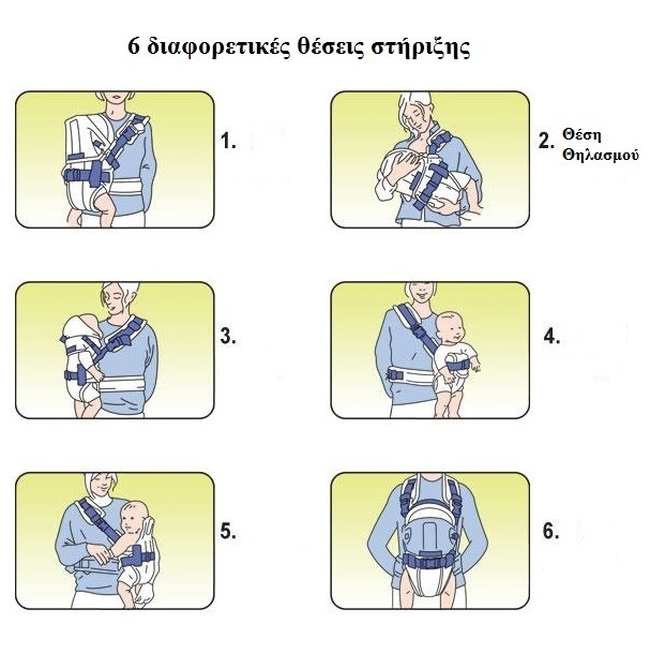 6 διαφορετικές θέσεις στήριξης

1.

2. Θέση Θηλασμού

3.

4.

5.

6.