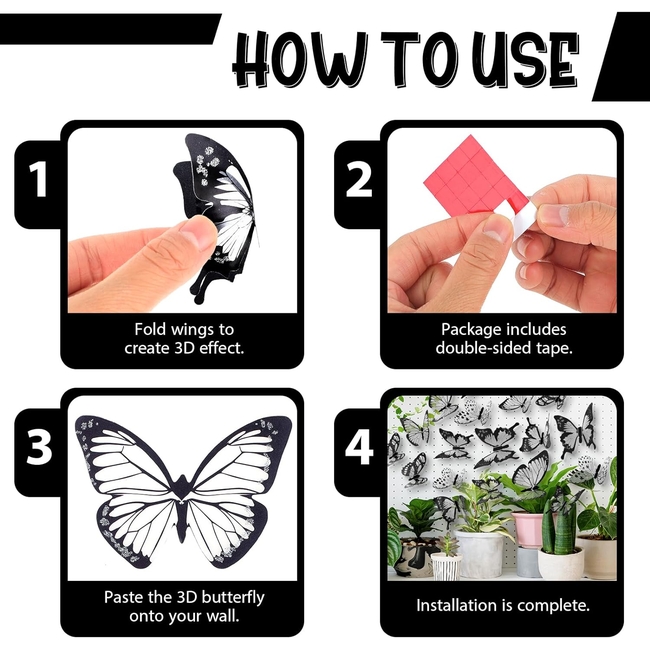 HOW TO USE

1

Fold wings to create 3D effect.

2

Package includes double-sided tape.

3

Paste the 3D butterfly onto your wall.

4

Installation is complete.