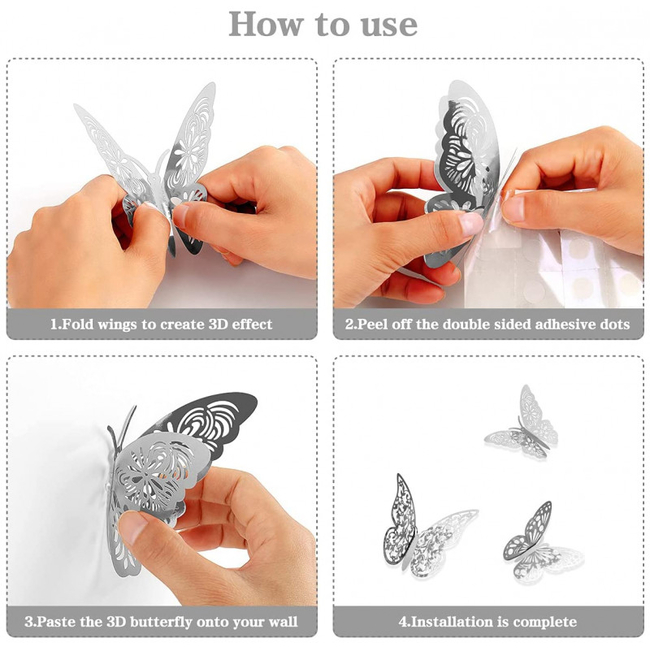 How to use

1.Fold wings to create 3D effect

2.Peel off the double sided adhesive dots

3.Paste the 3D butterfly onto your wall

4.Installation is complete